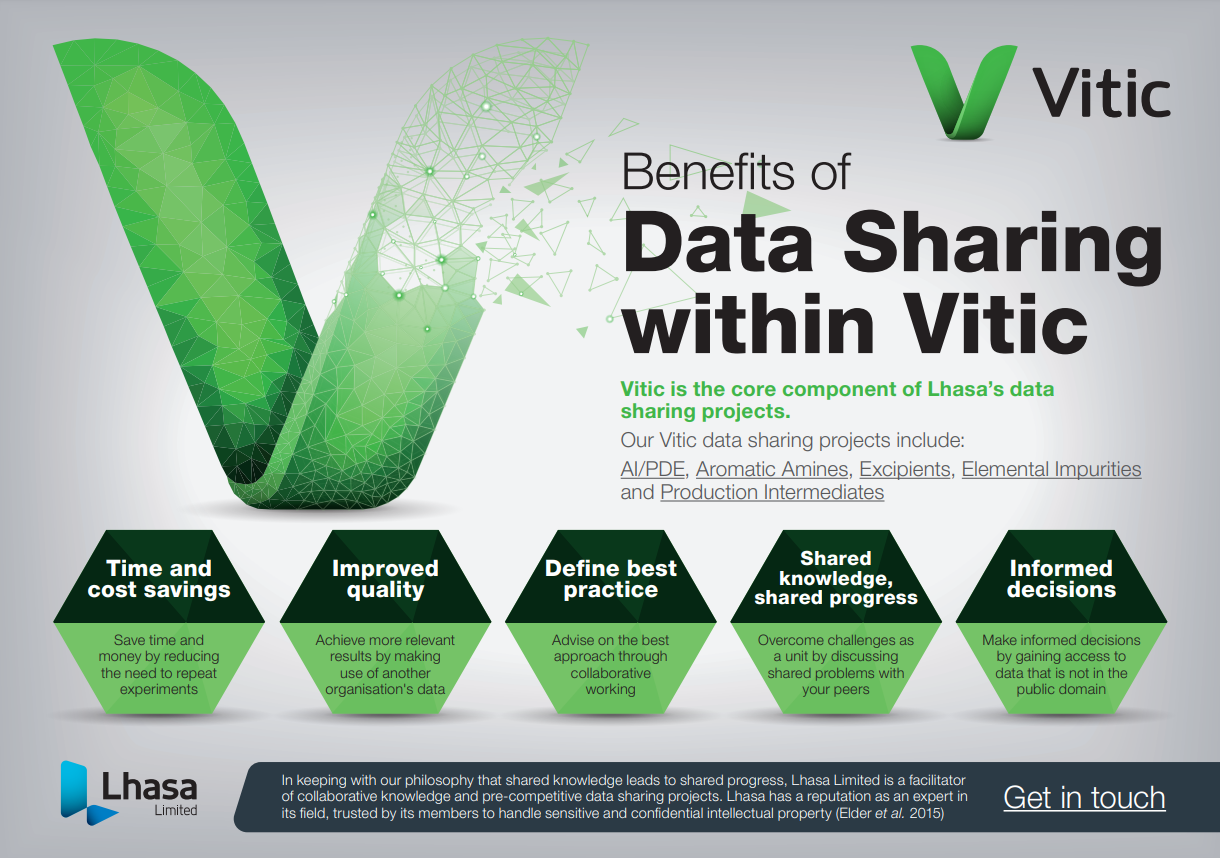 Vitic

Benefits of
Data Sharing within Vitic

Vitic is the core component of Lhasa's data sharing projects.

Our Vitic data sharing projects include:
AI/PDE, Aromatic Amines, Excipients, Elemental Impurities and Production Intermediates

Time and cost savings
Save time and money by reducing the need to repeat experiments

Improved quality
Achieve more relevant results by making use of another organisation's data

Define best practice
Advise on the best approach through collaborative working

Shared knowledge, shared progress
Overcome challenges as a unit by discussing shared problems with your peers

Informed decisions
Make informed decisions by gaining access to data that is not in the public domain

Lhasa
Limited

In keeping with our philosophy that shared knowledge leads to shared progress, Lhasa Limited is a facilitator of collaborative knowledge and pre-competitive data sharing projects. Lhasa has a reputation as an expert in its field, trusted by its members to handle sensitive and confidential intellectual property (Elder et al. 2015)

Get in touch